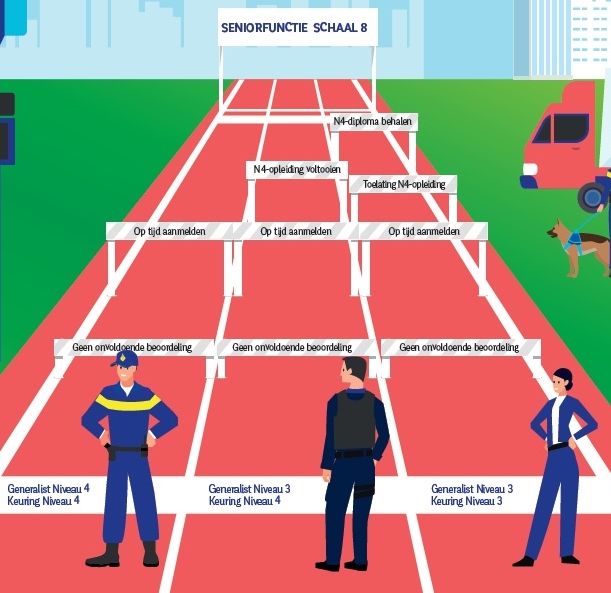 SENIORFUNCTIE SCHAAL 8

N4-diploma behalen

N4-opleiding voltooien

Toelating N4-opleiding

Op tijd aanmelden

Op tijd aanmelden

Op tijd aanmelden

Geen onvoldoende beoordeling

Geen onvoldoende beoordeling

Geen onvoldoende beoordeling

Generalist Niveau 4
Keuring Niveau 4

Generalist Niveau 3
Keuring Niveau 4

Generalist Niveau 3
Keuring Niveau 3